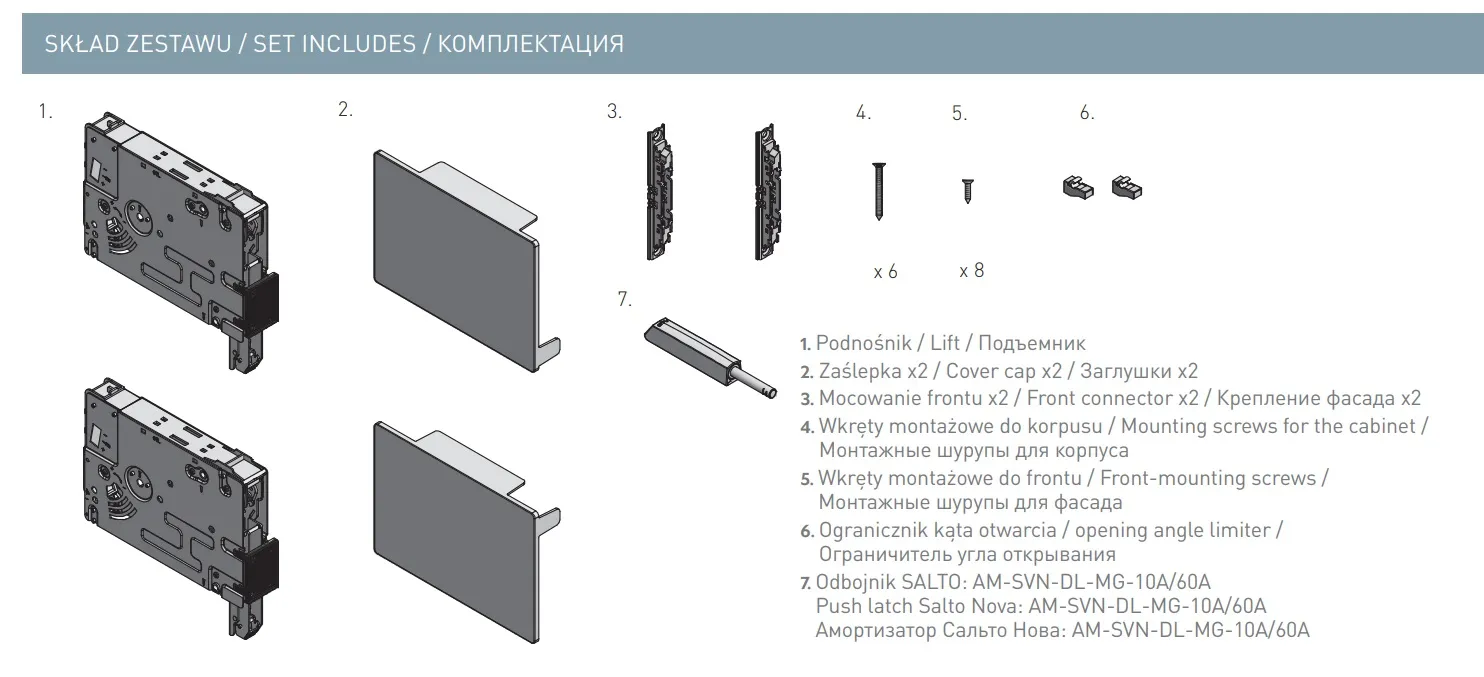 SKŁAD ZESTAWU / SET INCLUDES / КОМПЛЕКТАЦИЯ

1.

2.

3.

4.

5.

6.

x 6

x 8

7.

1. Podnośnik / Lift / Подъемник
2. Zaślepka x2 / Cover cap x2 / Заглушки x2
3. Mocowanie frontu x2 / Front connector x2 / Крепление фасада x2
4. Wkręty montażowe do korpusu / Mounting screws for the cabinet / Монтажные шурупы для корпуса
5. Wkręty montażowe do frontu / Front-mounting screws / Монтажные шурупы для фасада
6. Ogranicznik kąta otwarcia / opening angle limiter / Ограничитель угла открывания
7. Odbojnik SALTO: AM-SVN-DL-MG-10A/60A
Push latch Salto Nova: AM-SVN-DL-MG-10A/60A
Амортизатор Сальто Нова: AM-SVN-DL-MG-10A/60A